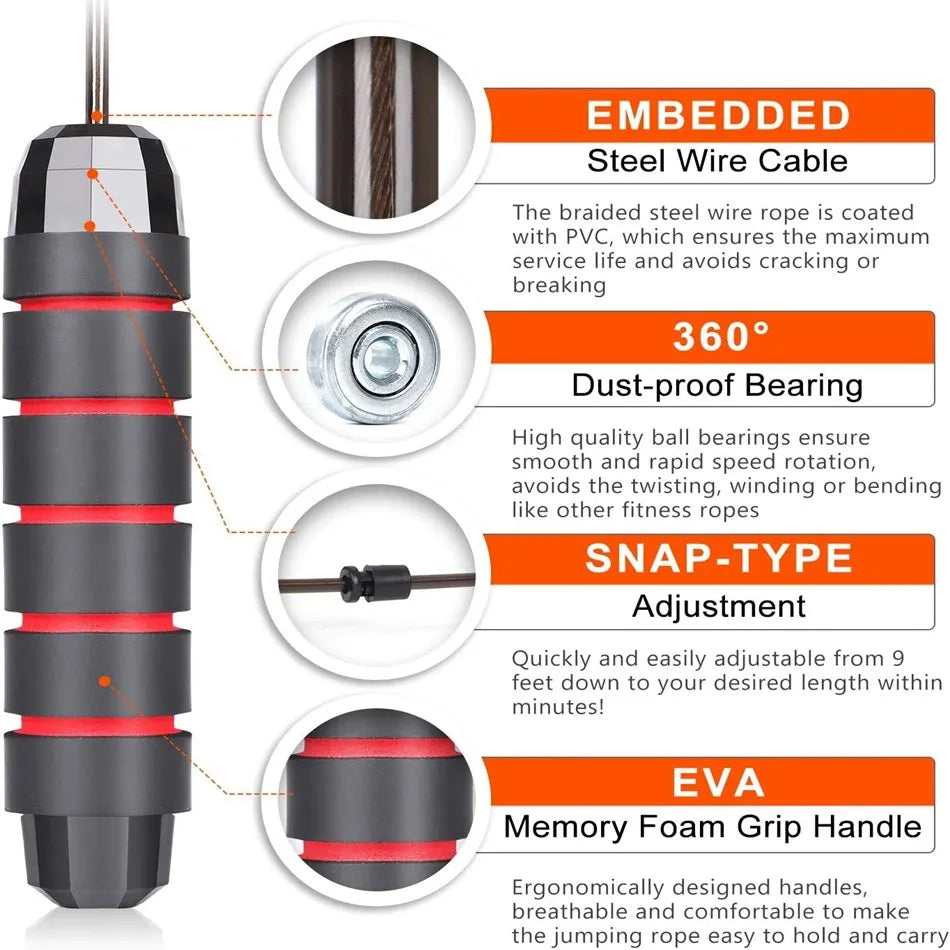 EMBEDDED
Steel Wire Cable

The braided steel wire rope is coated with PVC, which ensures the maximum service life and avoids cracking or breaking

360°
Dust-proof Bearing

High quality ball bearings ensure smooth and rapid speed rotation, avoids the twisting, winding or bending like other fitness ropes

SNAP-TYPE
Adjustment

Quickly and easily adjustable from 9 feet down to your desired length within minutes!

EVA
Memory Foam Grip Handle

Ergonomically designed handles, breathable and comfortable to make the jumping rope easy to hold and carry